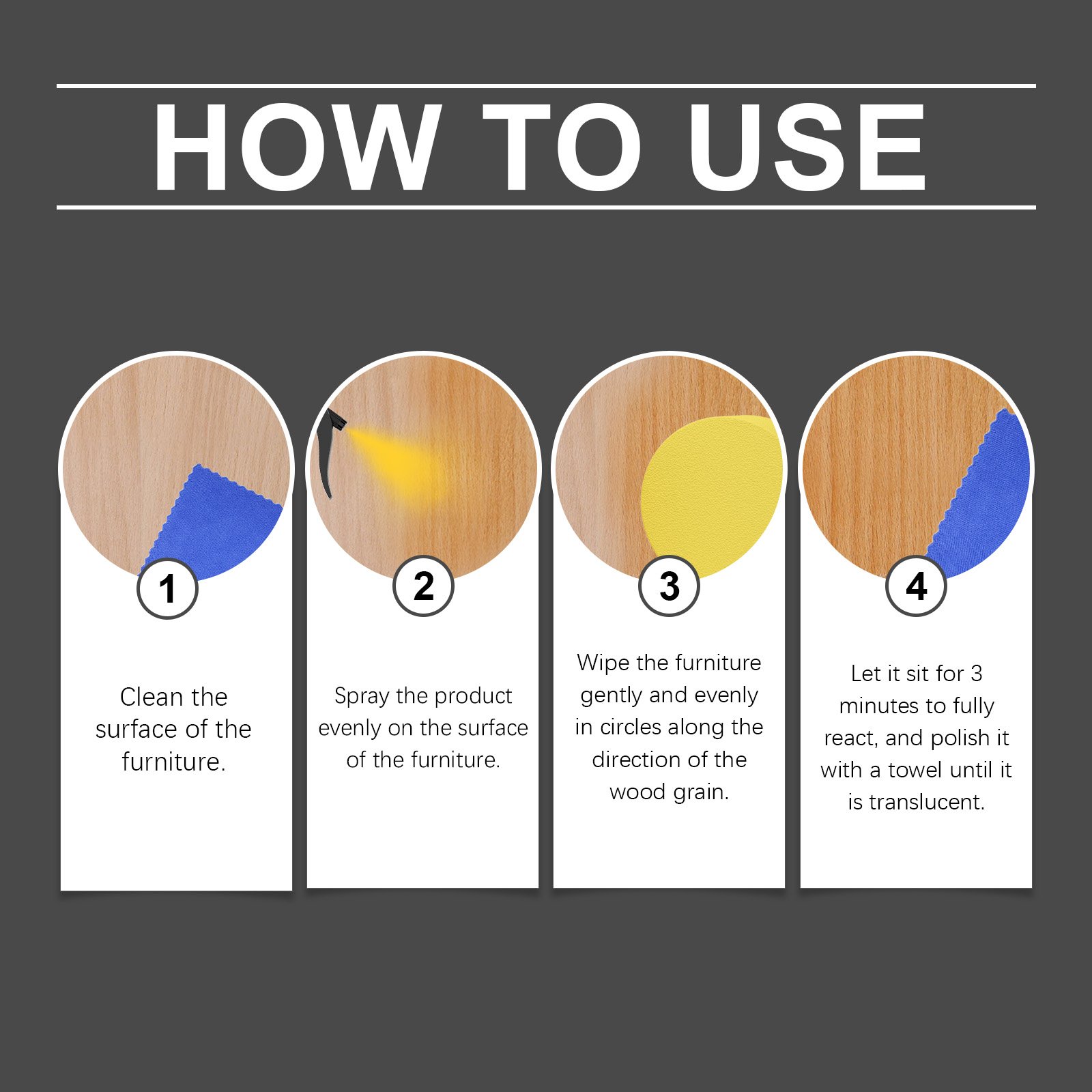 HOW TO USE

1

Clean the surface of the furniture.

2

Spray the product evenly on the surface of the furniture.

3

Wipe the furniture gently and evenly in circles along the direction of the wood grain.

4

Let it sit for 3 minutes to fully react, and polish it with a towel until it is translucent.