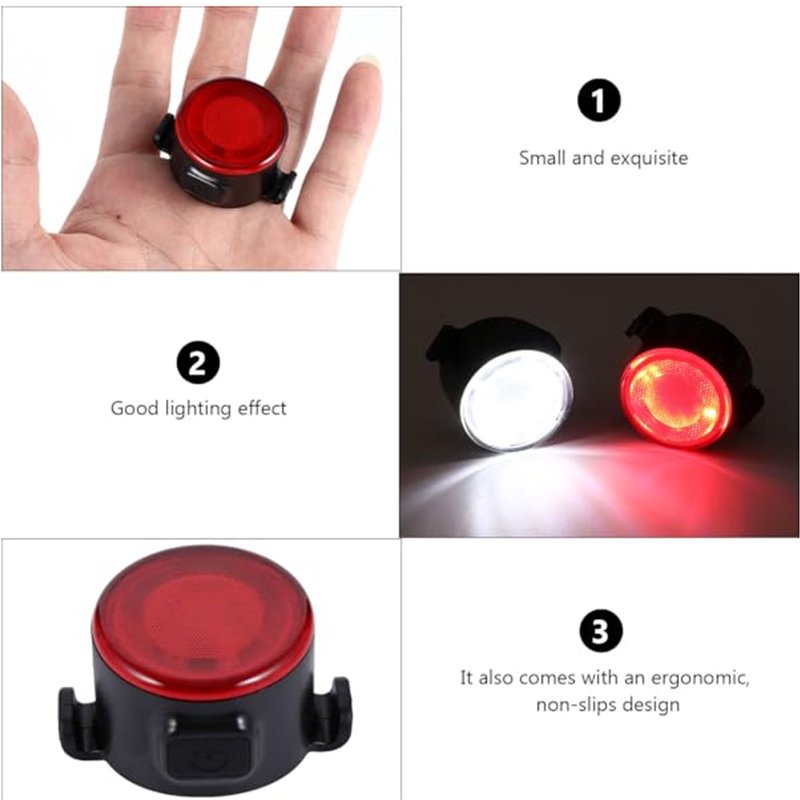 1

Small and exquisite

2

Good lighting effect

3

It also comes with an ergonomic, non-slips design